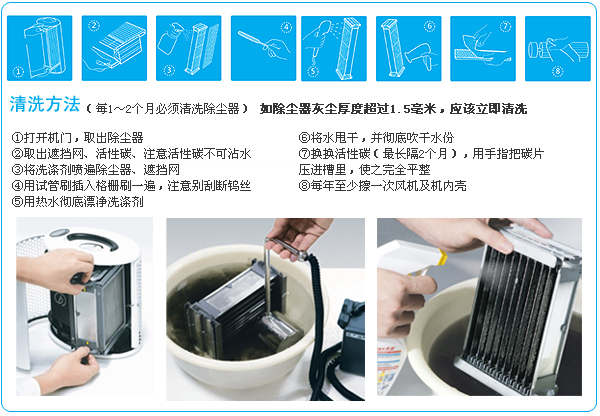 ①
②
③
④
⑤
⑥
⑦
⑧

清洗方法（每1～2个月必须清洗除尘器） 如除尘器灰尘厚度超过1.5毫米，应该立即清洗

①打开机门，取出除尘器
②取出遮挡网、活性碳、注意活性碳不可沾水
③将洗涤剂喷遍除尘器、遮挡网
④用试管刷插入格栅刷一遍，注意别刮断钨丝
⑤用热水彻底漂净洗涤剂

⑥将水甩干，并彻底吹干水份
⑦换换活性碳（最长隔2个月），用手指把碳片压进槽里，使之完全平整
⑧每年至少擦一次风机及机内壳